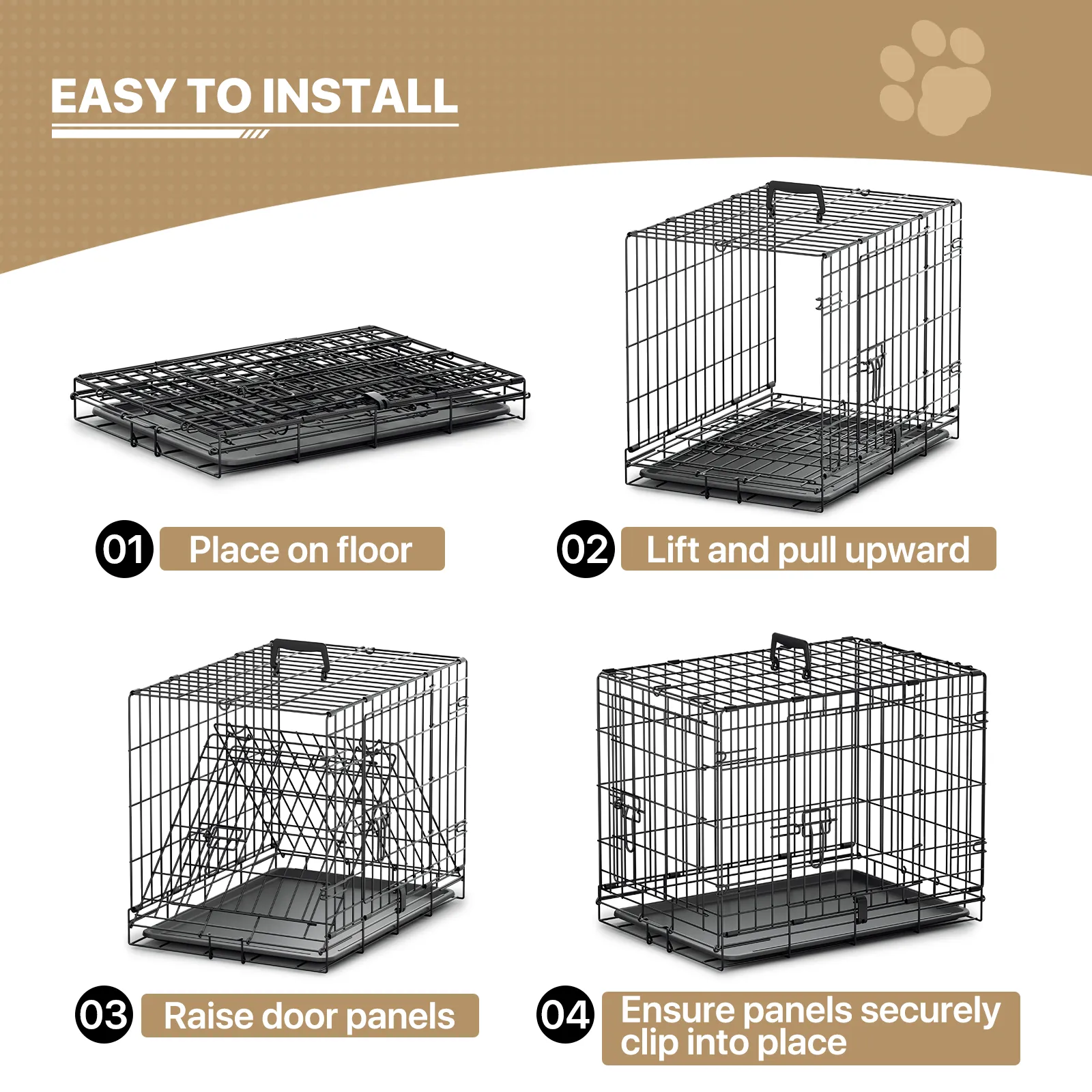 EASY TO INSTALL

01 Place on floor

02 Lift and pull upward

03 Raise door panels

04 Ensure panels securely clip into place